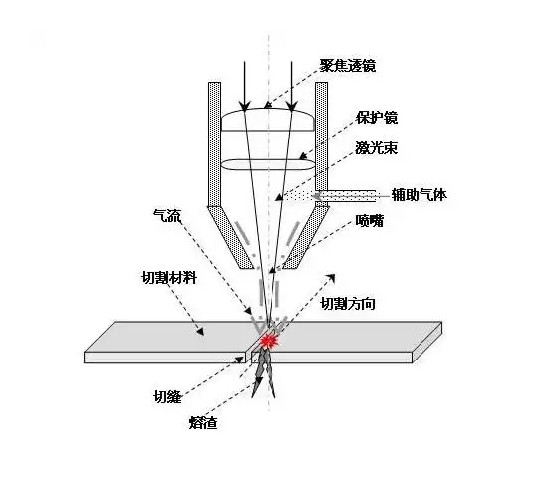 聚焦透镜
保护镜
激光束
辅助气体
气流
喷嘴
切割材料
切割方向
切缝
熔渣